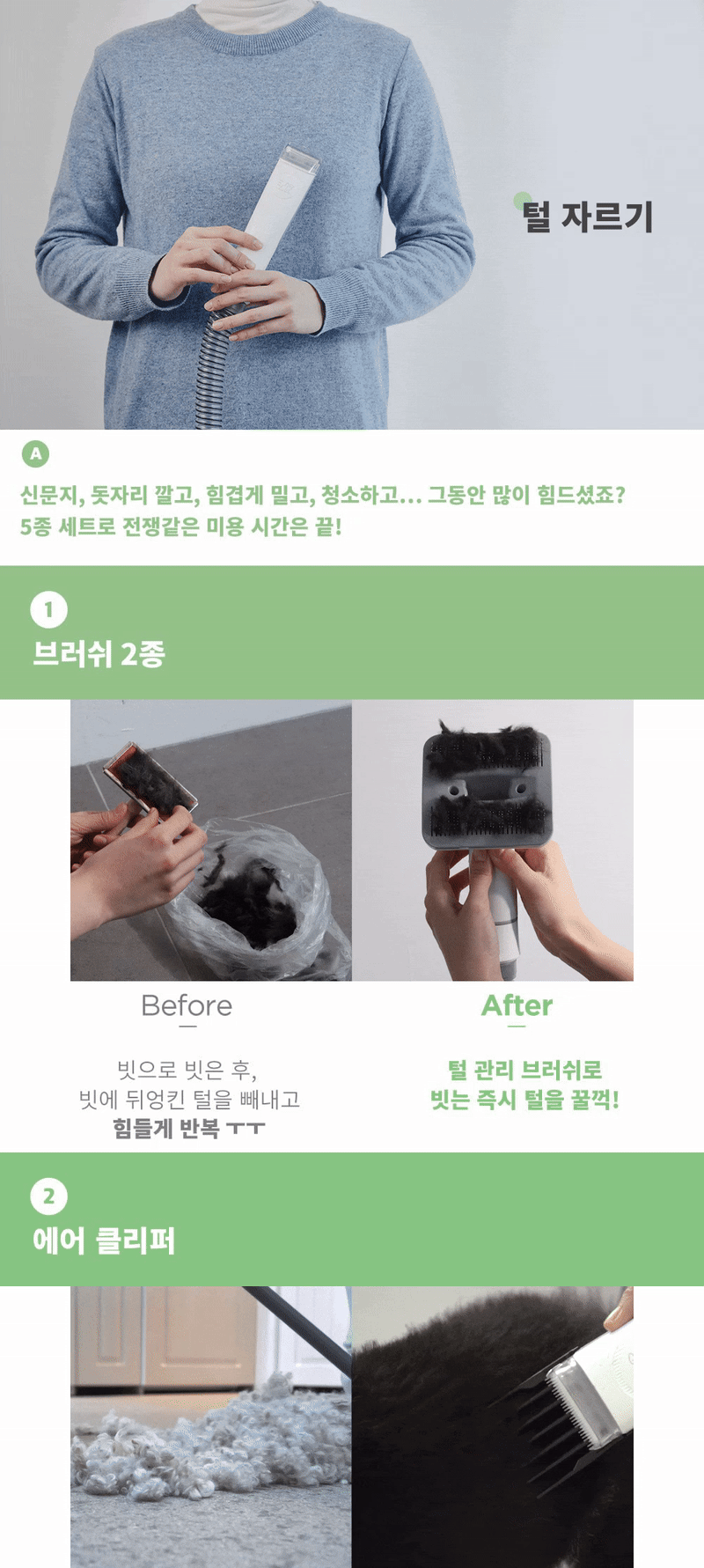 털 자르기

A

신문지, 돗자리 깔고, 힘겹게 밀고, 청소하고... 그동안 많이 힘드셨죠?
5종 세트로 전쟁같은 미용 시간은 끝!

1
브러쉬 2종

Before

빗으로 빗은 후,
빗에 뒤엉킨 털을 빼내고
힘들게 반복 ㅜㅜ

After

털 관리 브러쉬로
빗는 즉시 털을 꿀꺽!

2
에어 클리퍼